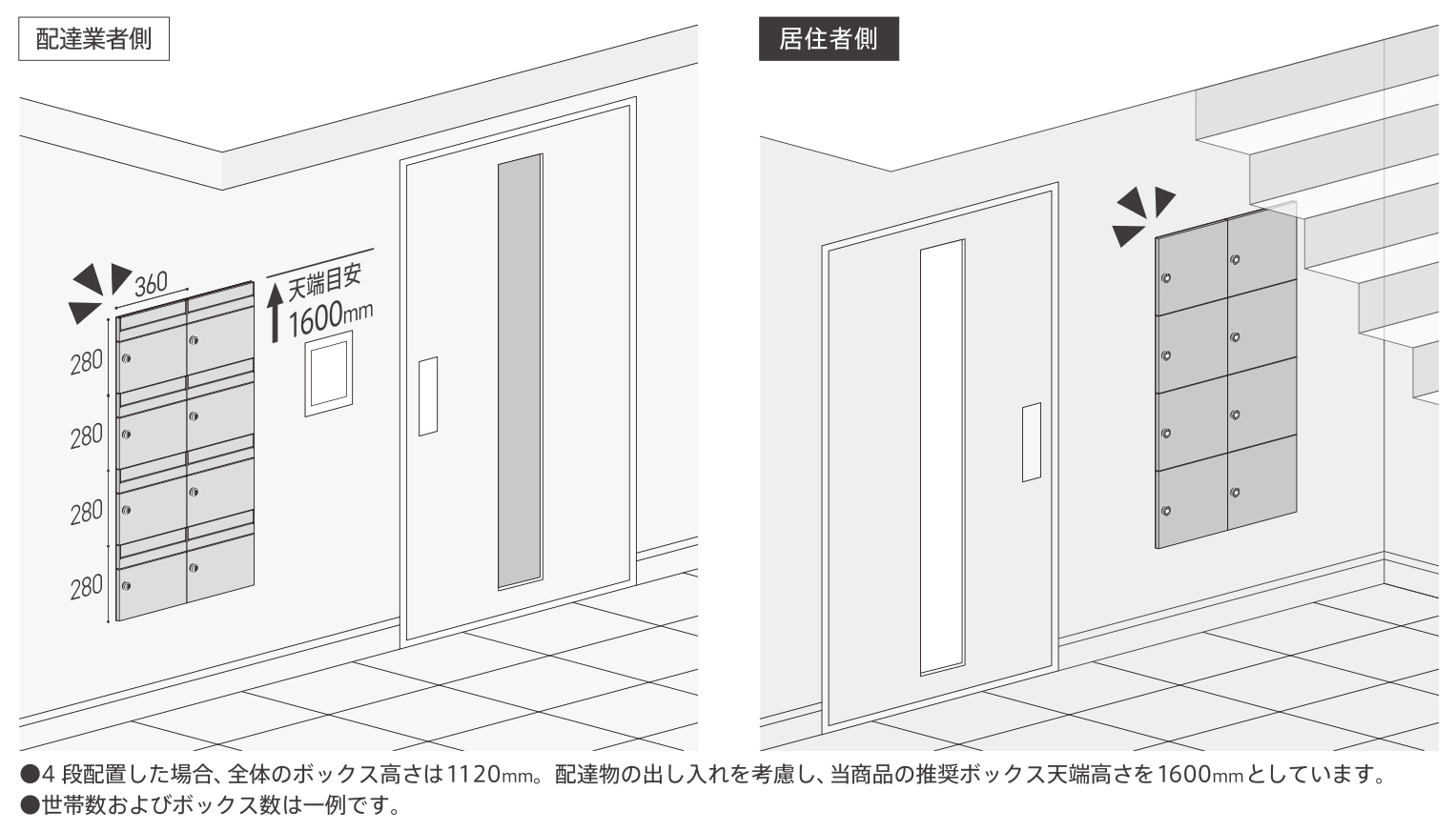 配達業者側

360

天端目安
1600mm

280
280
280
280

居住者側

●4 段配置した場合、全体のボックス高さは1120mm。配達物の出し入れを考慮し、当商品の推奨ボックス天端高さを1600mmとしています。
●世帯数およびボックス数は一例です。